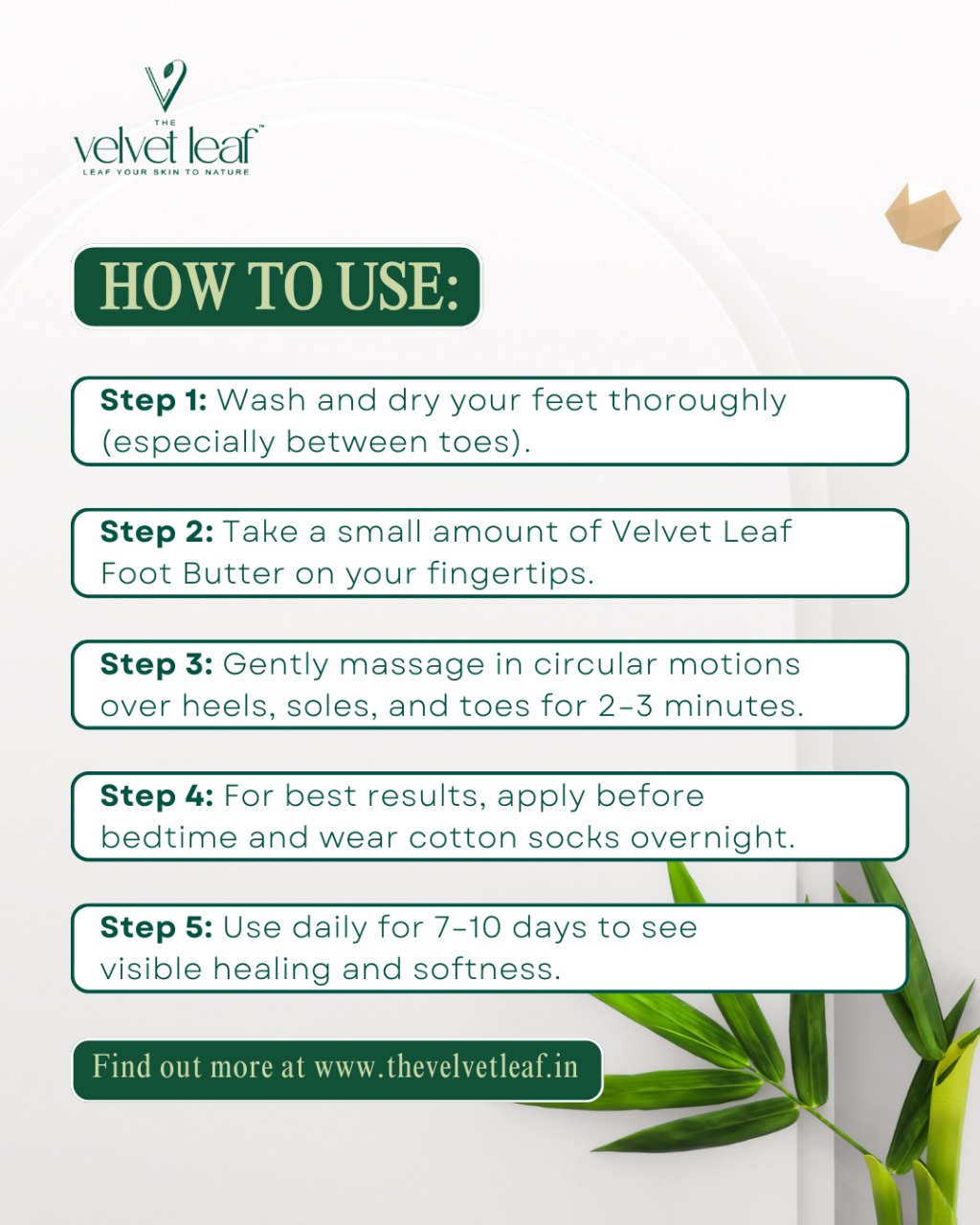 THE
velvet leaf™
LEAF YOUR SKIN TO NATURE

HOW TO USE:

Step 1: Wash and dry your feet thoroughly (especially between toes).

Step 2: Take a small amount of Velvet Leaf Foot Butter on your fingertips.

Step 3: Gently massage in circular motions over heels, soles, and toes for 2-3 minutes.

Step 4: For best results, apply before bedtime and wear cotton socks overnight.

Step 5: Use daily for 7-10 days to see visible healing and softness.

Find out more at www.thevelvetleaf.in